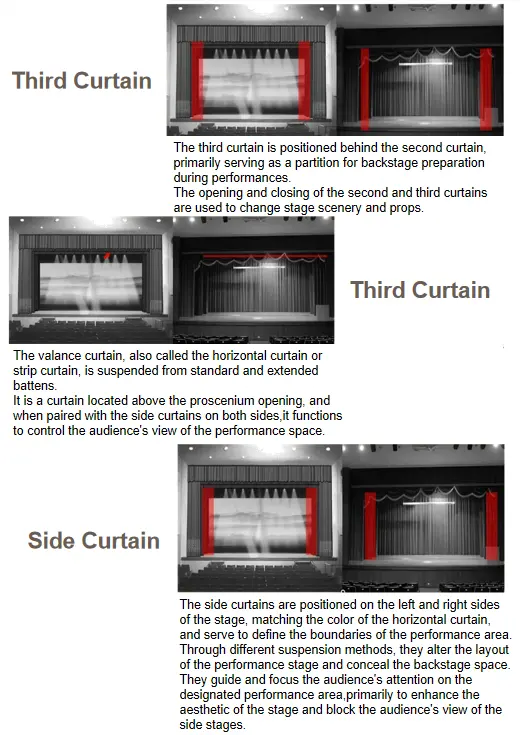 Third Curtain

The third curtain is positioned behind the second curtain, primarily serving as a partition for backstage preparation during performances.
The opening and closing of the second and third curtains are used to change stage scenery and props.

Third Curtain

The valance curtain, also called the horizontal curtain or strip curtain, is suspended from standard and extended battens.
It is a curtain located above the proscenium opening, and when paired with the side curtains on both sides,it functions to control the audience's view of the performance space.

Side Curtain

The side curtains are positioned on the left and right sides of the stage, matching the color of the horizontal curtain, and serve to define the boundaries of the performance area. Through different suspension methods, they alter the layout of the performance stage and conceal the backstage space. They guide and focus the audience's attention on the designated performance area,primarily to enhance the aesthetic of the stage and block the audience's view of the side stages.